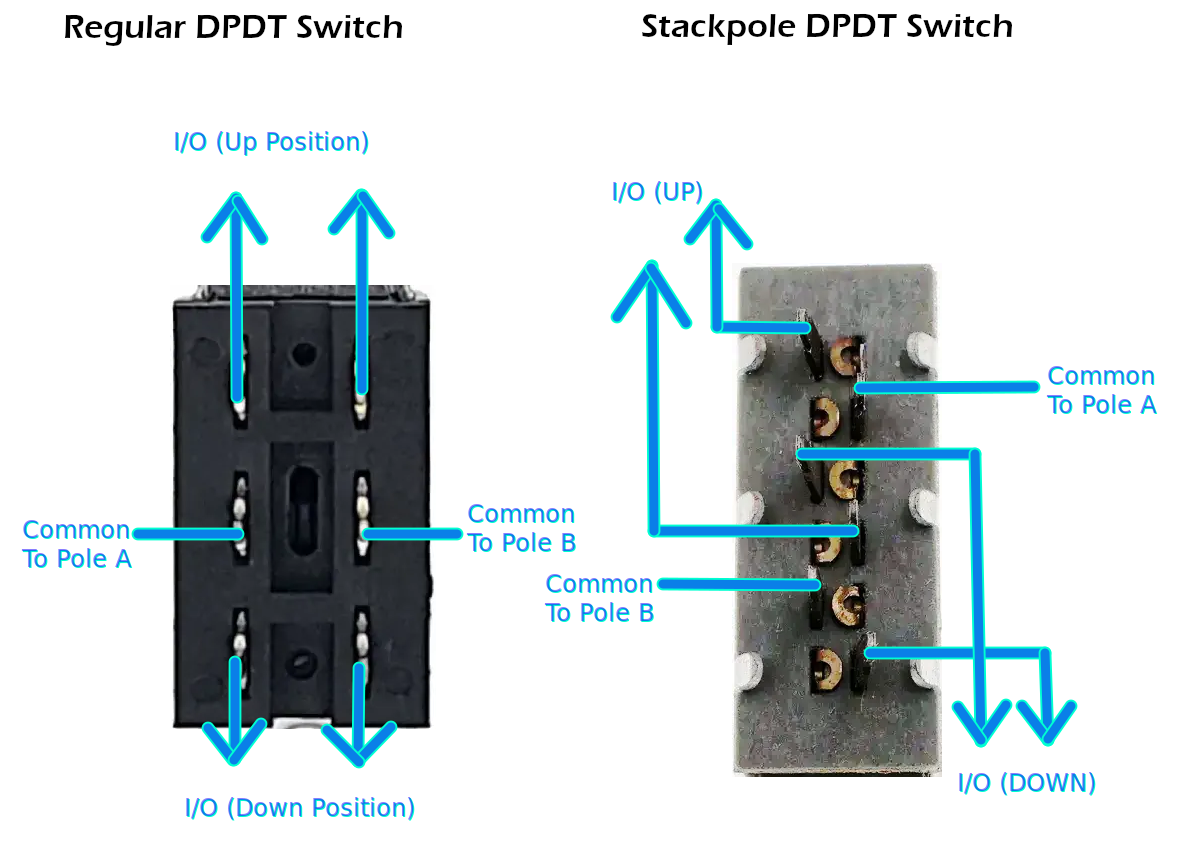 Regular DPDT Switch

I/O (Up Position)

Common To Pole A

Common To Pole B

I/O (Down Position)

Stackpole DPDT Switch

I/O (UP)

Common To Pole A

Common To Pole B

I/O (DOWN)