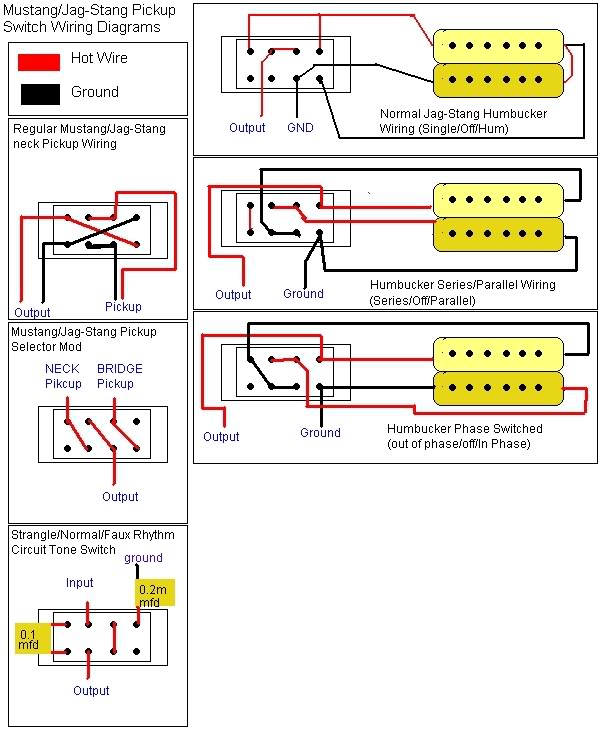 Mustang/Jag-Stang Pickup Switch Wiring Diagrams

Hot Wire

Ground

Regular Mustang/Jag-Stang neck Pickup Wiring

Output

Pickup

Mustang/Jag-Stang Pickup Selector Mod

NECK Pikcup

BRIDGE Pickup

Output

Strangle/Normal/Faux Rhythm Circuit Tone Switch

ground

Input

0.2m mfd

0.1 mfd

Output

Output

GND

Normal Jag-Stang Humbucker Wiring (Single/Off/Hum)

Output

Ground

Humbucker Series/Parallel Wiring (Series/Off/Parallel)

Output

Ground

Humbucker Phase Switched (out of phase/off/In Phase)